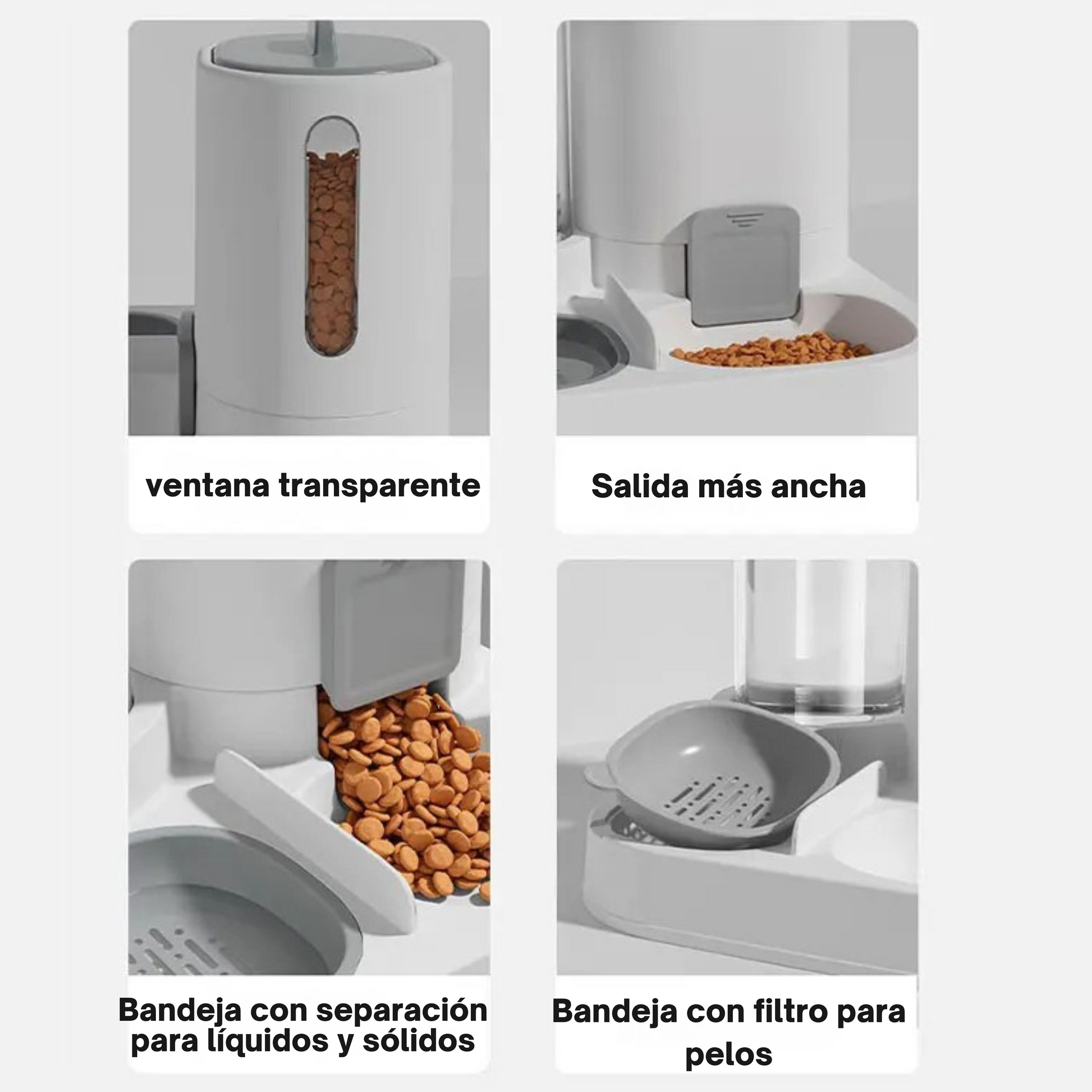 ventana transparente

Salida más ancha

Bandeja con separación para líquidos y sólidos

Bandeja con filtro para pelos