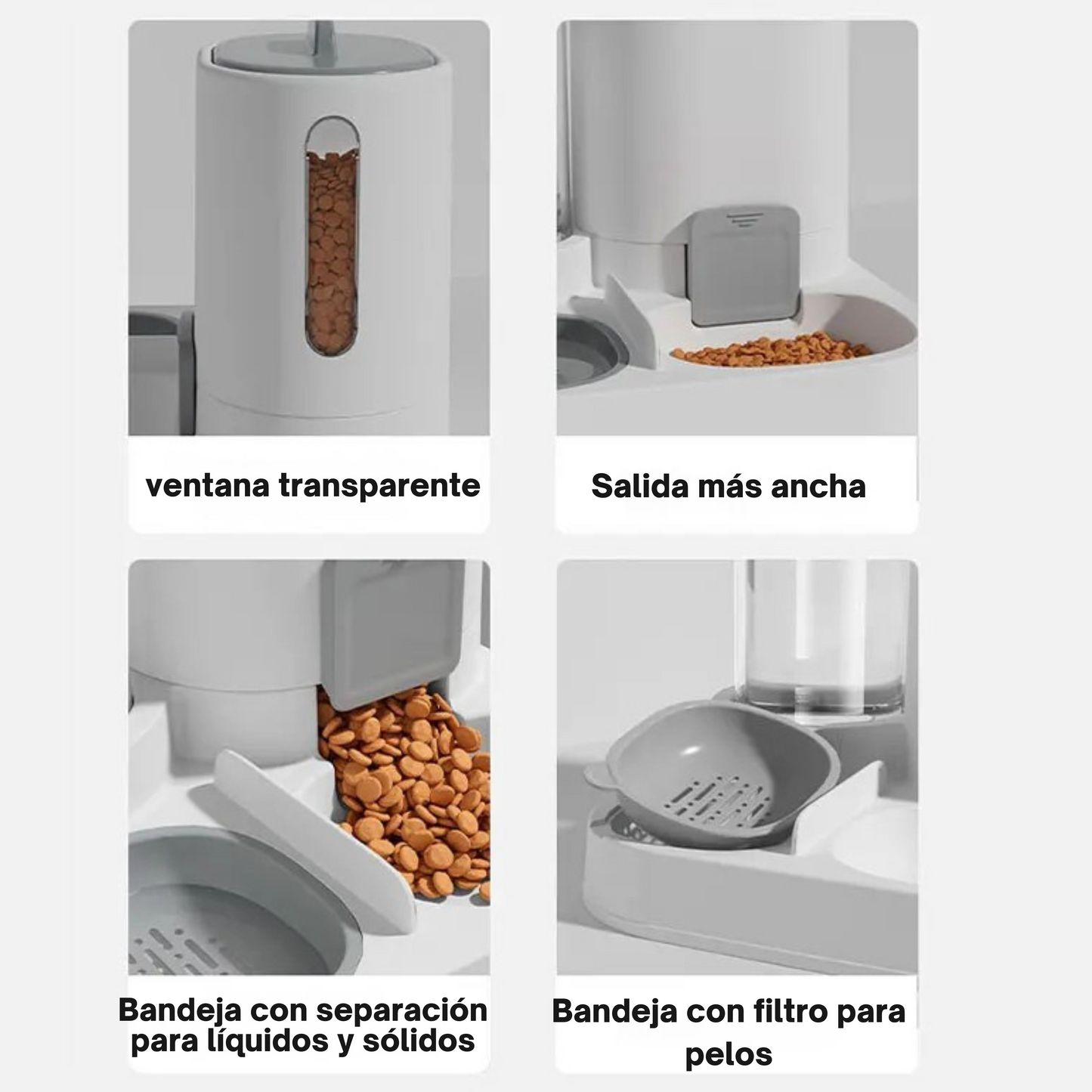 ventana transparente

Salida más ancha

Bandeja con separación para líquidos y sólidos

Bandeja con filtro para pelos