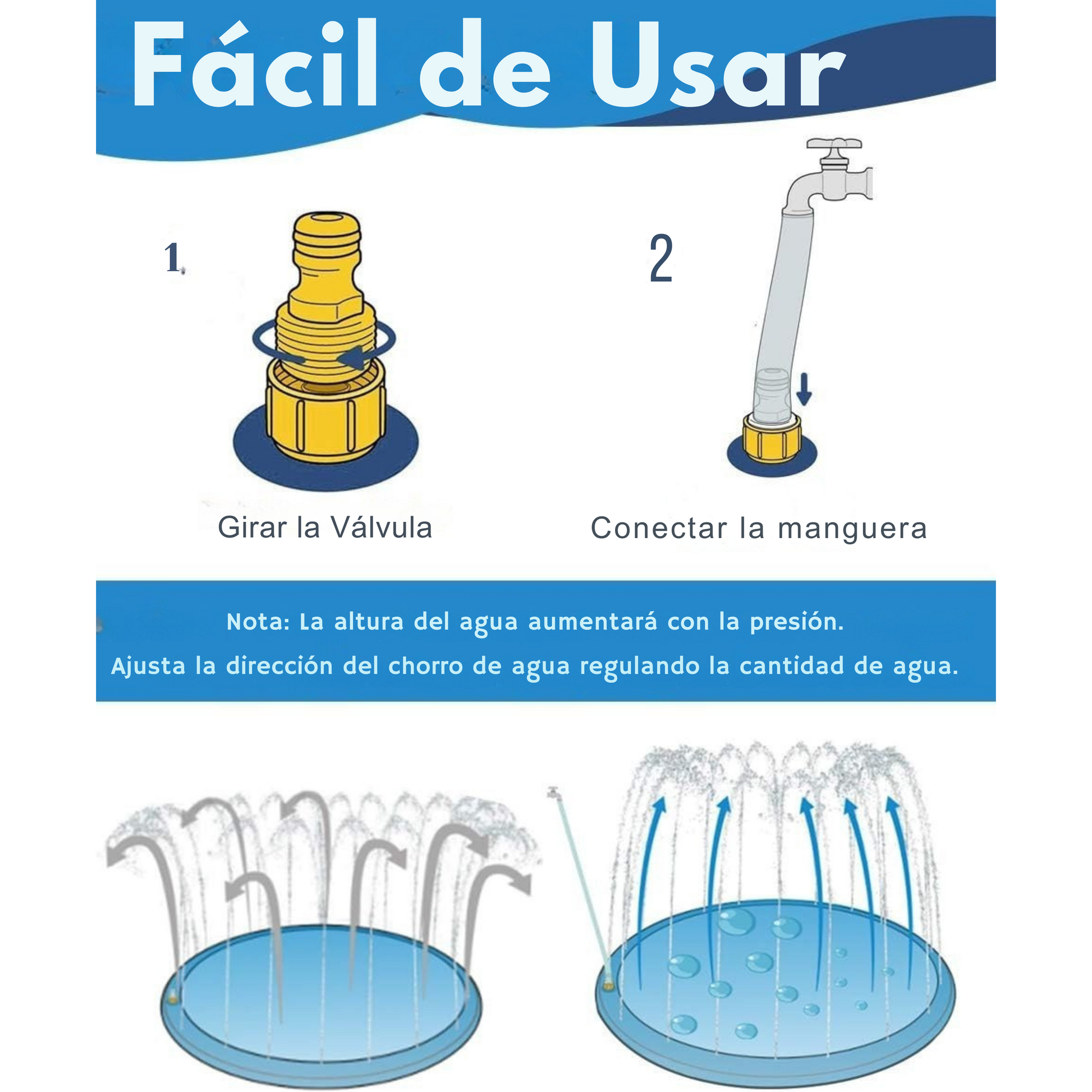 Fácil de Usar

1

Girar la Válvula

2

Conectar la manguera

Nota: La altura del agua aumentará con la presión.

Ajusta la dirección del chorro de agua regulando la cantidad de agua.